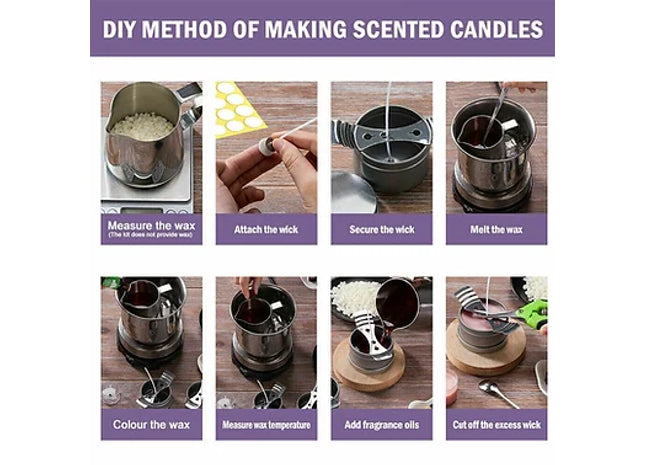 DIY METHOD OF MAKING SCENTED CANDLES

Measure the wax
(The kit does not provide wax)

Attach the wick

Secure the wick

Melt the wax

Colour the wax

Measure wax temperature

Add fragrance oils

Cut off the excess wick