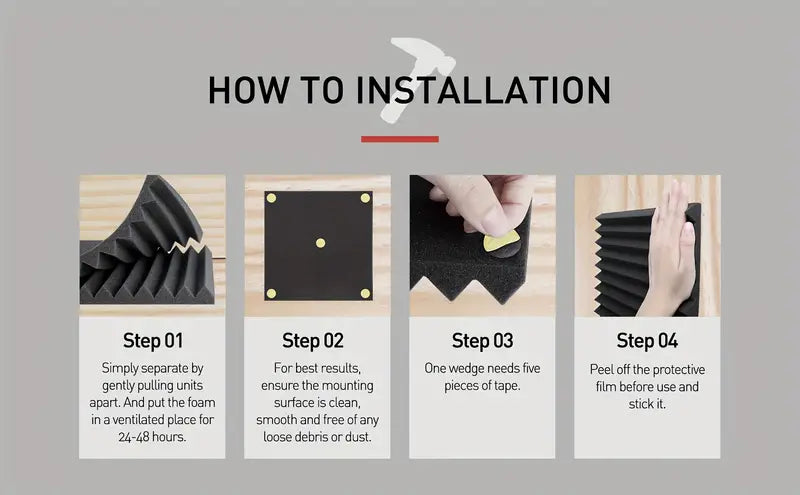 HOW TO INSTALLATION

Step 01
Simply separate by gently pulling units apart. And put the foam in a ventilated place for 24-48 hours.

Step 02
For best results, ensure the mounting surface is clean, smooth and free of any loose debris or dust.

Step 03
One wedge needs five pieces of tape.

Step 04
Peel off the protective film before use and stick it.